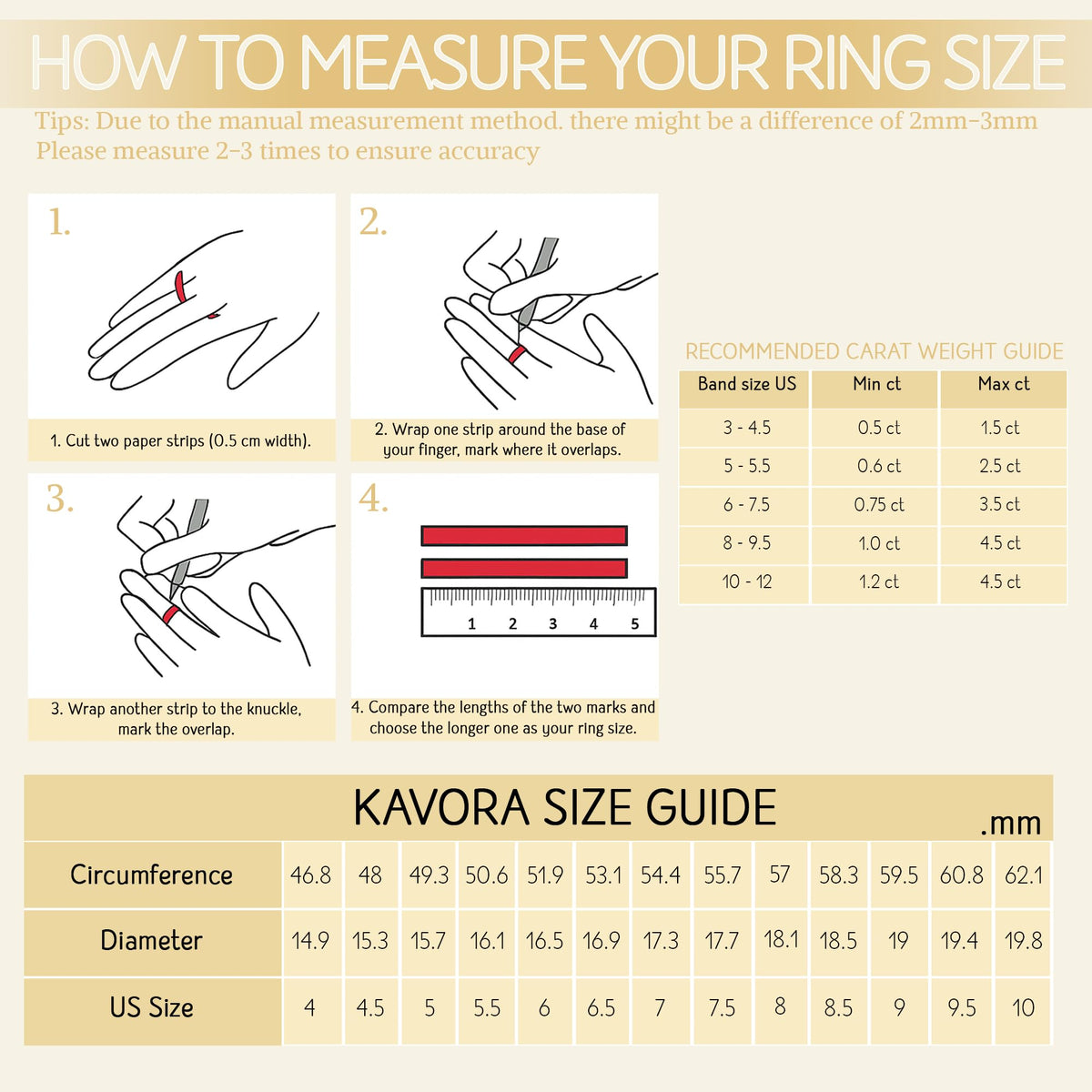 HOW TO MEASURE YOUR RING SIZE

Tips: Due to the manual measurement method. there might be a difference of 2mm-3mm
Please measure 2-3 times to ensure accuracy

1.

1. Cut two paper strips (0.5 cm width).

2.

2. Wrap one strip around the base of your finger, mark where it overlaps.

3.

3. Wrap another strip to the knuckle, mark the overlap.

4.

1 2 3 4 5

4. Compare the lengths of the two marks and choose the longer one as your ring size.

RECOMMENDED CARAT WEIGHT GUIDE

| Band size US | Min ct | Max ct |
|---|---|---|
| 3 - 4.5 | 0.5 ct | 1.5 ct |
| 5 - 5.5 | 0.6 ct | 2.5 ct |
| 6 - 7.5 | 0.75 ct | 3.5 ct |
| 8 - 9.5 | 1.0 ct | 4.5 ct |
| 10 - 12 | 1.2 ct | 4.5 ct |

KAVORA SIZE GUIDE
.mm

| Circumference | 46.8 | 48 | 49.3 | 50.6 | 51.9 | 53.1 | 54.4 | 55.7 | 57 | 58.3 | 59.5 | 60.8 | 62.1 |
|---|---|---|---|---|---|---|---|---|---|---|---|---|---|
| Diameter | 14.9 | 15.3 | 15.7 | 16.1 | 16.5 | 16.9 | 17.3 | 17.7 | 18.1 | 18.5 | 19 | 19.4 | 19.8 |
| US Size | 4 | 4.5 | 5 | 5.5 | 6 | 6.5 | 7 | 7.5 | 8 | 8.5 | 9 | 9.5 | 10 |